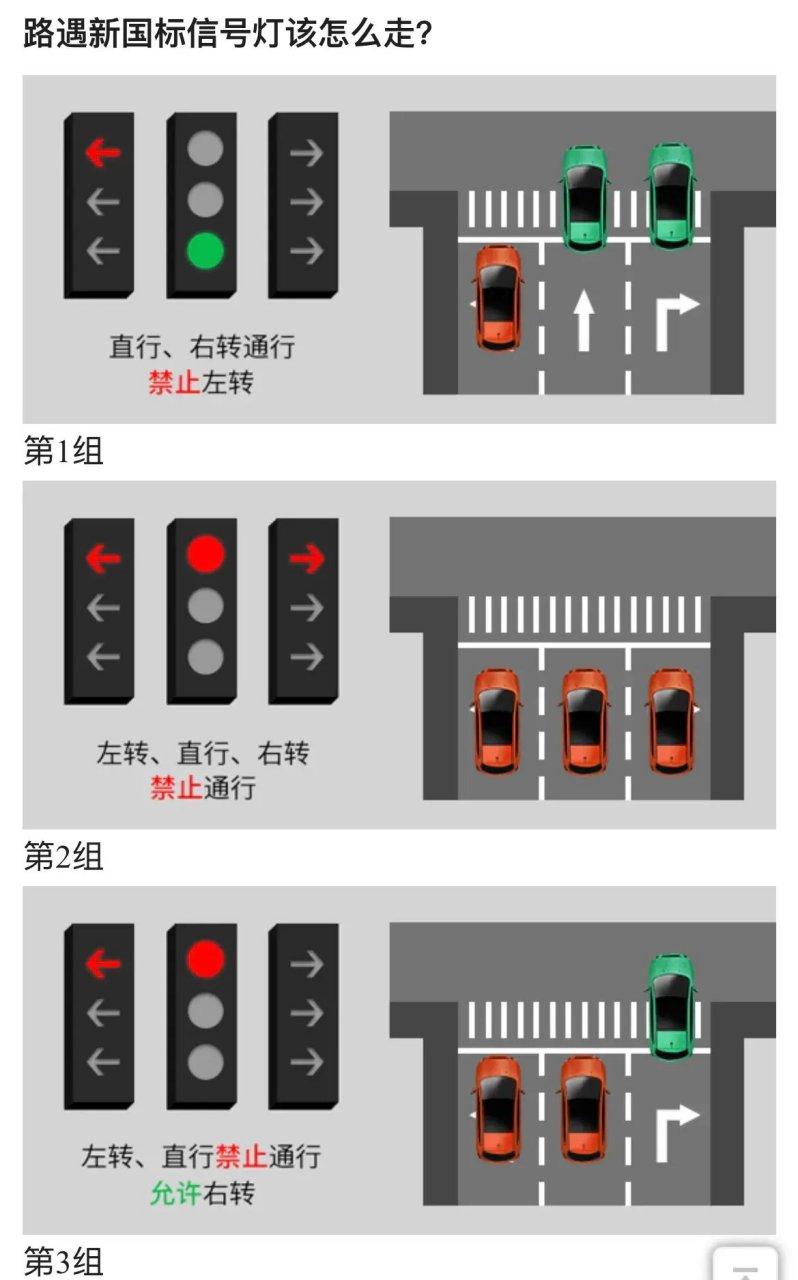 路遇新国标信号灯该怎么走?

直行、右转通行
禁止左转

第1组

左转、直行、右转
禁止通行

第2组

左转、直行禁止通行
允许右转

第3组